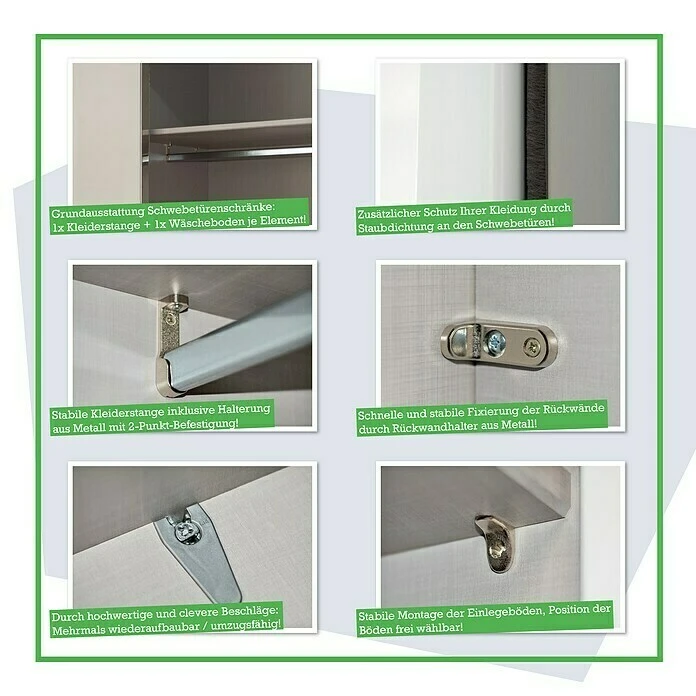 Grundausstattung Schwebetürenschränke: 1x Kleiderstange + 1x Wäscheboden je Element!

Zusätzlicher Schutz Ihrer Kleidung durch Staubdichtung an den Schwebetüren!

Stabile Kleiderstange inklusive Halterung aus Metall mit 2-Punkt-Befestigung!

Schnelle und stabile Fixierung der Rückwände durch Rückwandhalter aus Metall!

Durch hochwertige und clevere Beschläge: Mehrmals wiederaufbaubar / umzugsfähig!

Stabile Montage der Einlegeböden, Position der Böden frei wählbar!